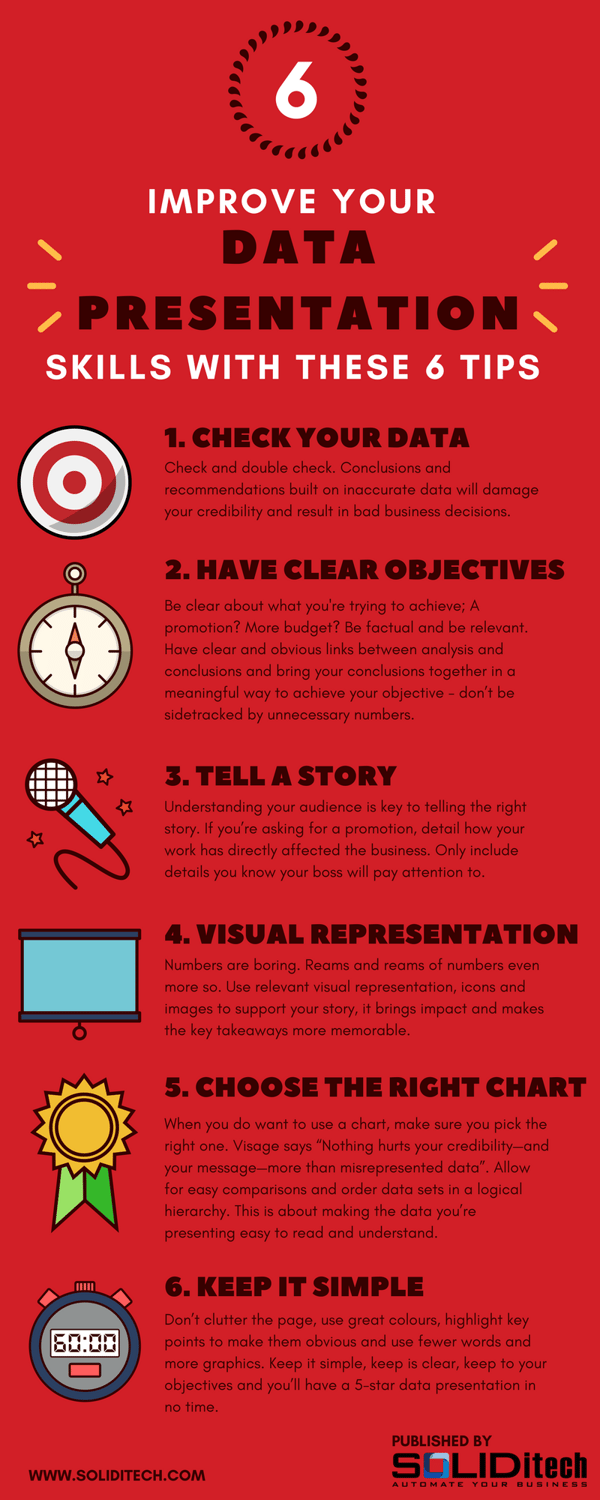 6

IMPROVE YOUR DATA PRESENTATION SKILLS WITH THESE 6 TIPS

1. CHECK YOUR DATA

Check and double check. Conclusions and recommendations built on inaccurate data will damage your credibility and result in bad business decisions.

2. HAVE CLEAR OBJECTIVES

Be clear about what you're trying to achieve; A promotion? More budget? Be factual and be relevant. Have clear and obvious links between analysis and conclusions and bring your conclusions together in a meaningful way to achieve your objective - don't be sidetracked by unnecessary numbers.

3. TELL A STORY

Understanding your audience is key to telling the right story. If you're asking for a promotion, detail how your work has directly affected the business. Only include details you know your boss will pay attention to.

4. VISUAL REPRESENTATION

Numbers are boring. Reams and reams of numbers even more so. Use relevant visual representation, icons and images to support your story, it brings impact and makes the key takeaways more memorable.

5. CHOOSE THE RIGHT CHART

When you do want to use a chart, make sure you pick the right one. Visage says "Nothing hurts your credibility—and your message—more than misrepresented data". Allow for easy comparisons and order data sets in a logical hierarchy. This is about making the data you're presenting easy to read and understand.

6. KEEP IT SIMPLE

60:00

Don't clutter the page, use great colours, highlight key points to make them obvious and use fewer words and more graphics. Keep it simple, keep is clear, keep to your objectives and you'll have a 5-star data presentation in no time.

WWW.SOLIDITECH.COM

PUBLISHED BY
SOLIDitech
AUTOMATE YOUR BUSINESS